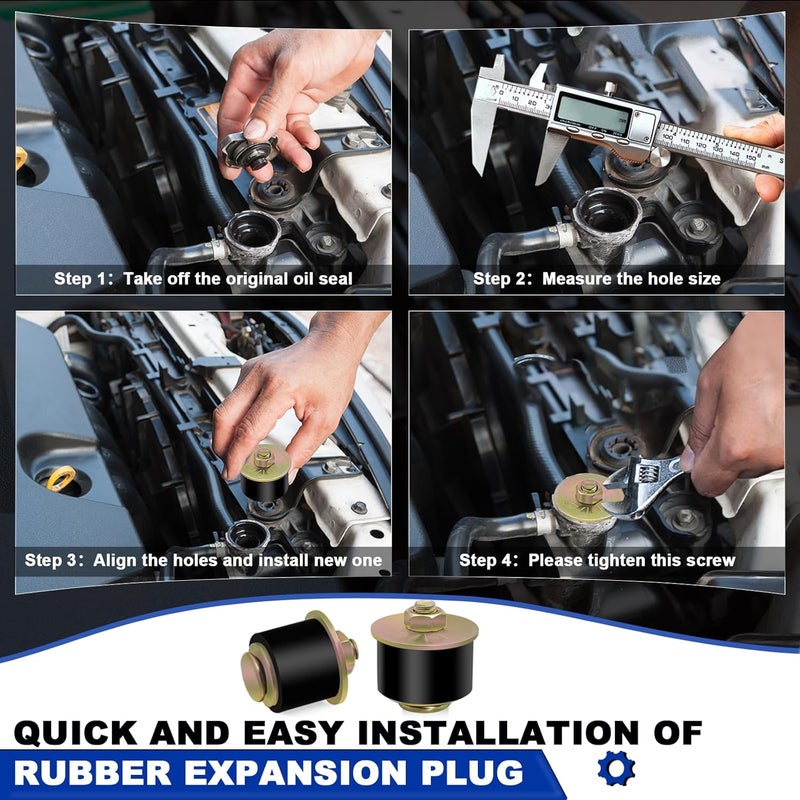 Step 1: Take off the original oil seal

Step 2: Measure the hole size

Step 3: Align the holes and install new one

Step 4: Please tighten this screw

QUICK AND EASY INSTALLATION OF
RUBBER EXPANSION PLUG